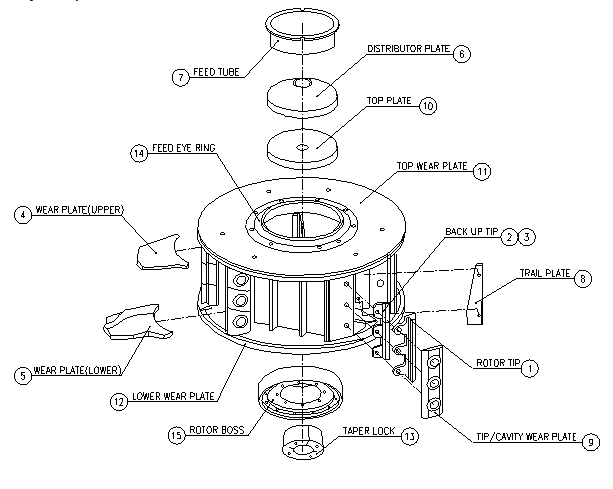 7 FEED TUBE

DISTRIBUTOR PLATE 6

TOP PLATE 10

14 FEED EYE RING

TOP WEAR PLATE 11

4 WEAR PLATE(UPPER)

BACK UP TIP 2 3

TRAIL PLATE 8

5 WEAR PLATE(LOWER)

ROTOR TIP 1

12 LOWER WEAR PLATE

15 ROTOR BOSS

TAPER LOCK 13

TIP/CAVITY WEAR PLATE 9